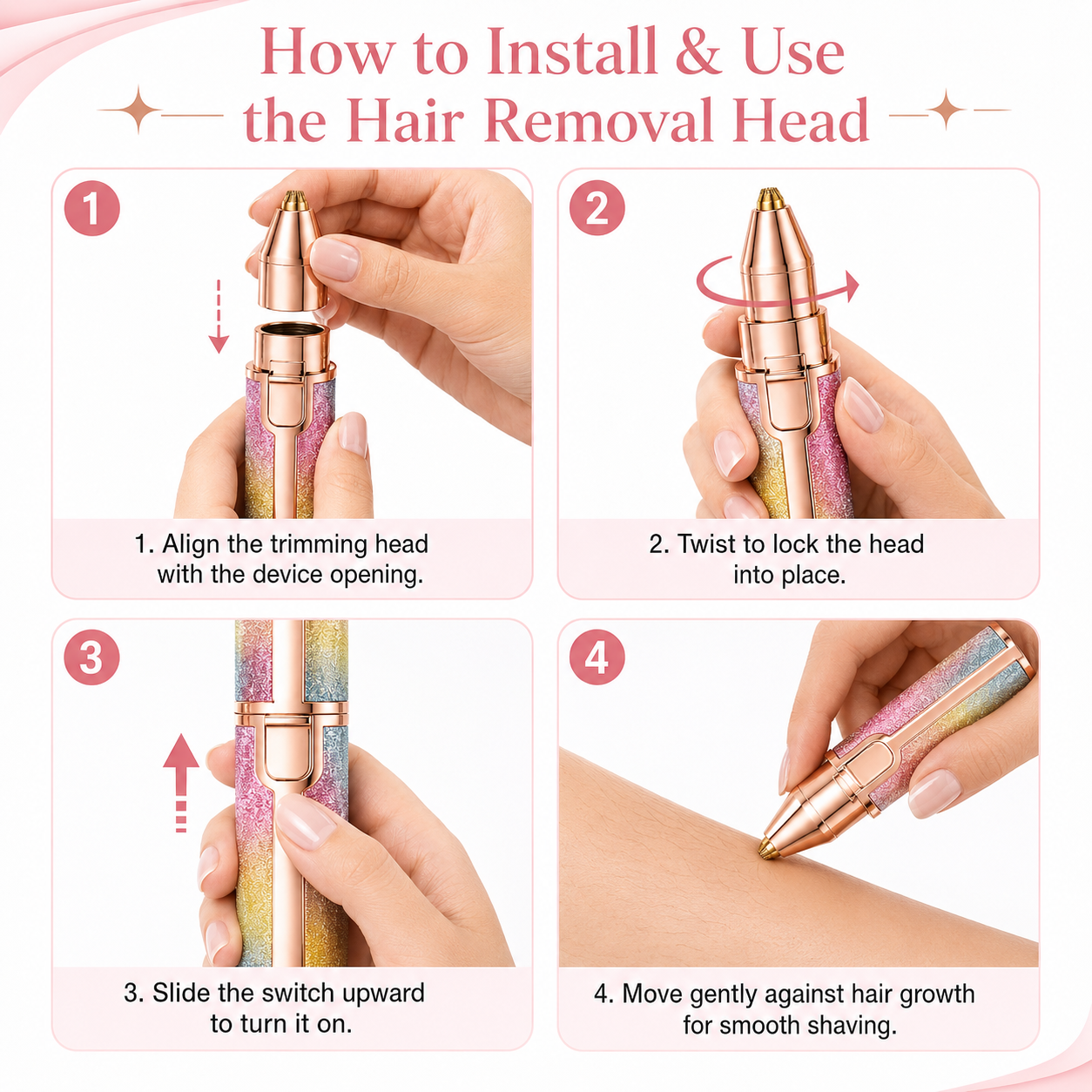 How to Install & Use the Hair Removal Head

1

1. Align the trimming head with the device opening.

2

2. Twist to lock the head into place.

3

3. Slide the switch upward to turn it on.

4

4. Move gently against hair growth for smooth shaving.